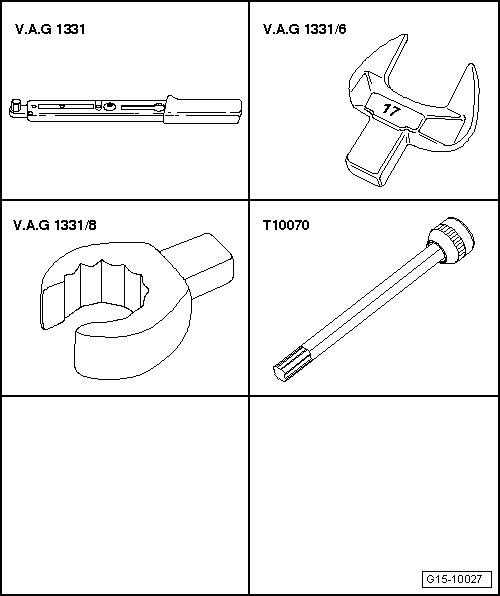 V.A.G 1331

V.A.G 1331/6

17

V.A.G 1331/8

T10070

G15-10027