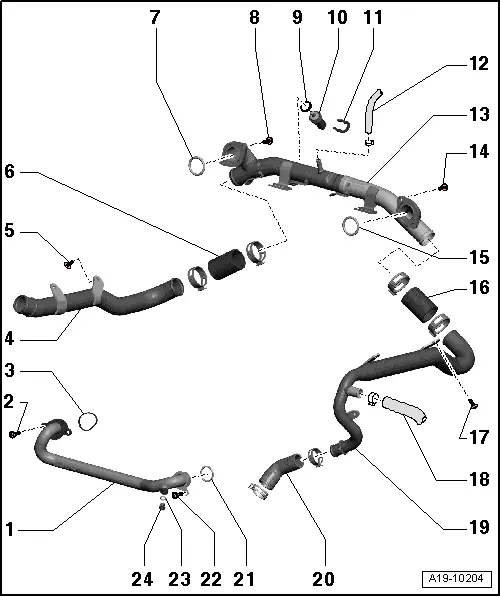 7
8
9
10
11
12
13
14
6
5
15
16
4
3
2
17
18
19
1
24
23
22
21
20
A19-10204