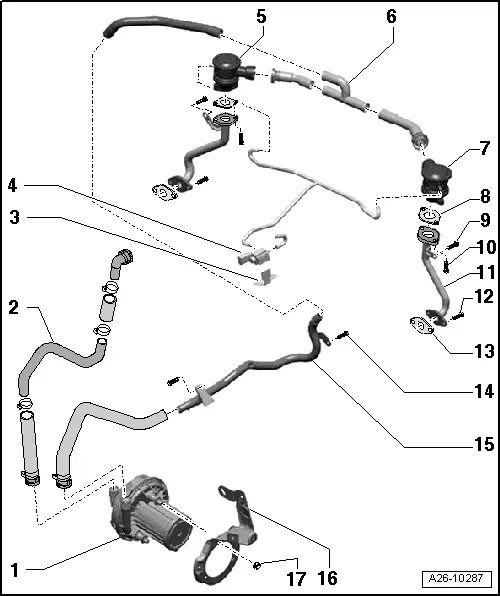 5
6
7
8
9
10
11
12
13
14
15
4
3
2
1
17
16
A26-10287