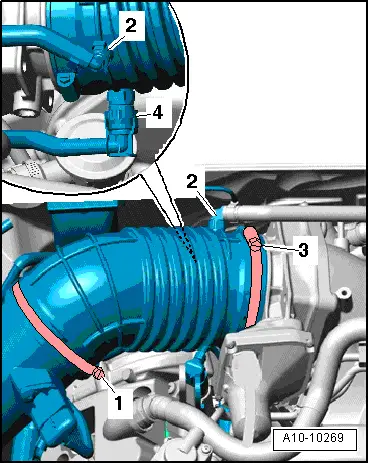 2
4
2
3
1
A10-10269