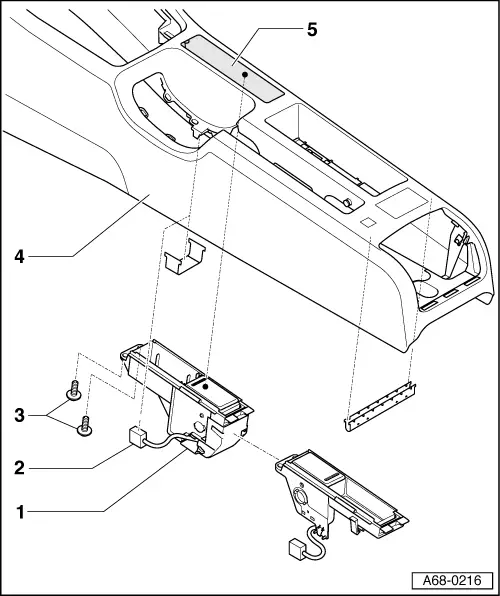 5

4

3

2

1

A68-0216