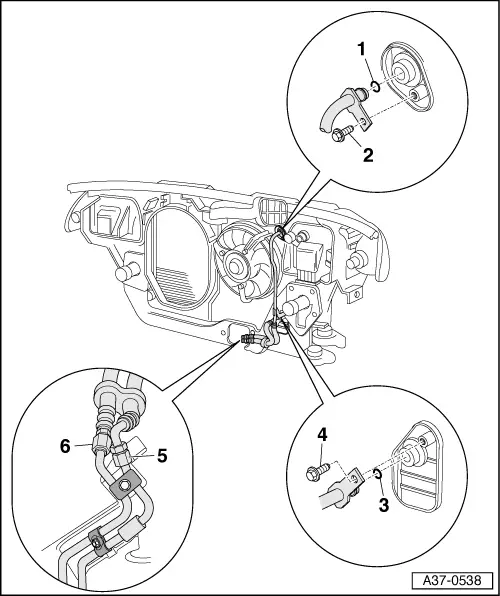 1
2
6
5
4
3
A37-0538