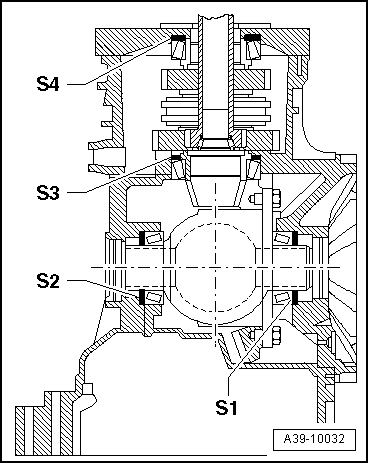 S4
S3
S2
S1
A39-10032