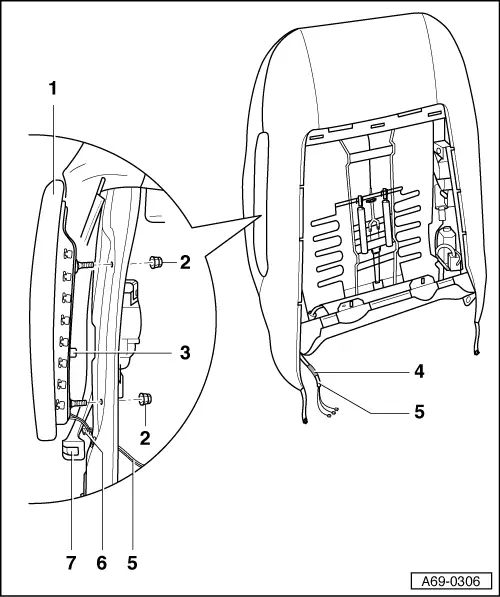 1
2
3
2
4
5
7
6
5
A69-0306