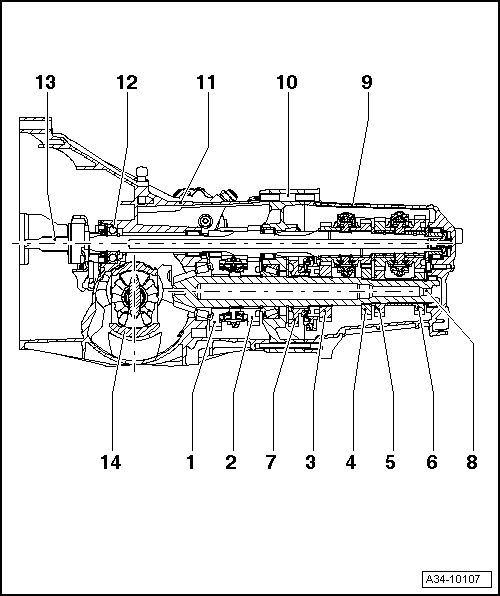 13 12 11 10 9

14 1 2 7 3 4 5 6 8

A34-10107