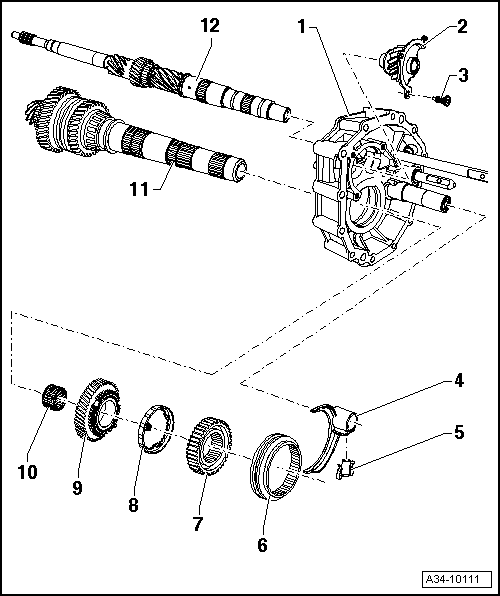 12
1
2
3
11
4
5
10
9
8
7
6
A34-10111