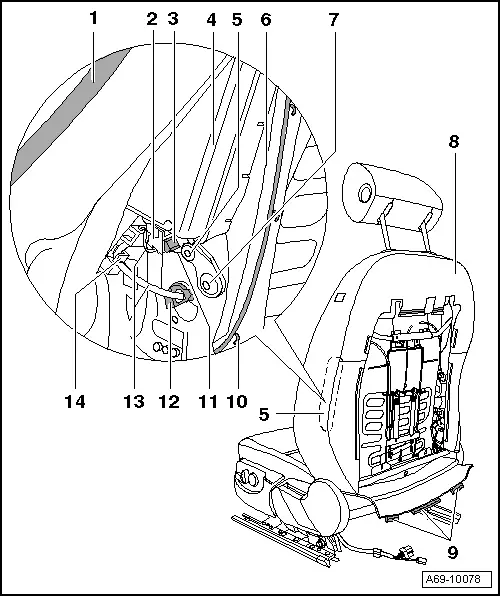 1 2 3 4 5 6 7

8

14 13 12 11 10

5

9

A69-10078