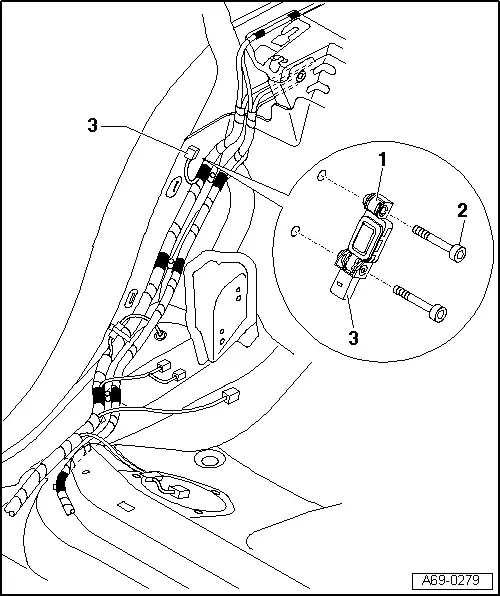 3
1
2
3
A69-0279