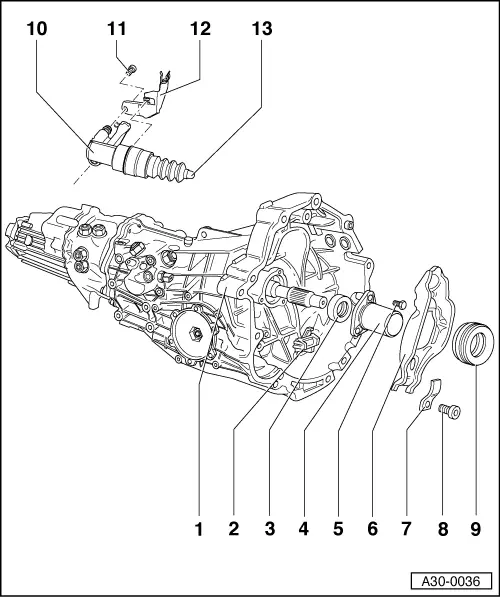 10 11 12 13

1 2 3 4 5 6 7 8 9

A30-0036