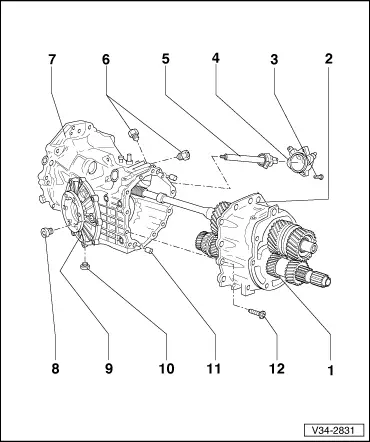 7
6
5
4
3
2
8
9
10
11
12
1
V34-2831