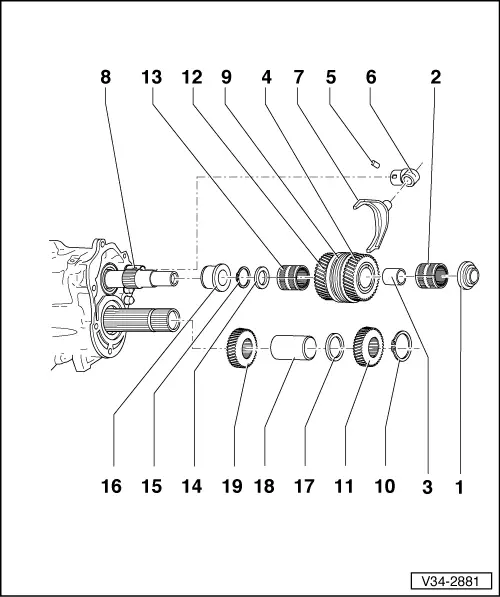 8 13 12 9 4 7 5 6 2

16 15 14 19 18 17 11 10 3 1

V34-2881