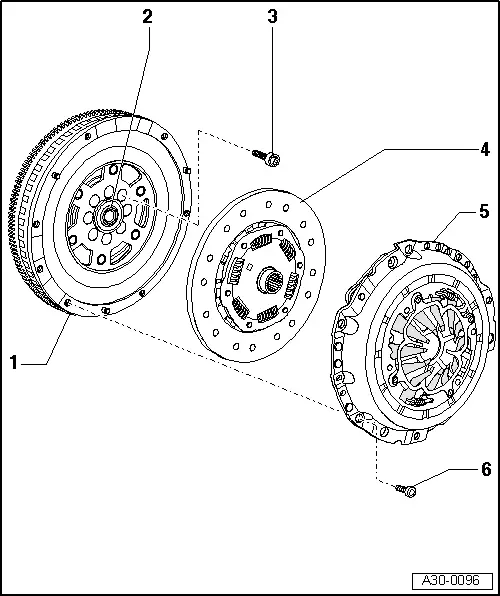 2
3
4
5
1
6
A30-0096