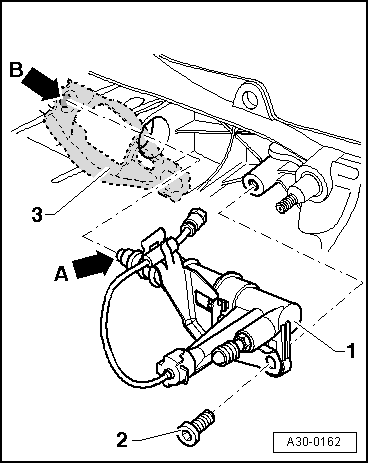 B

3

A

1

2

A30-0162