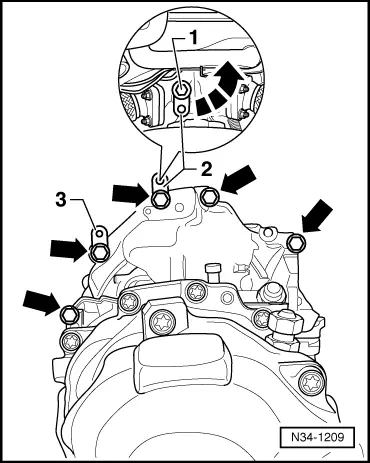 1
2
3
N34-1209