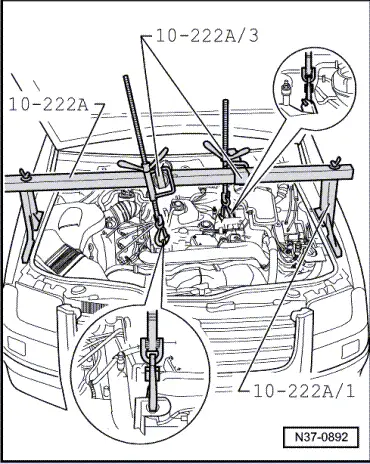 10-222A/3

10-222A

10-222A/1

N37-0892