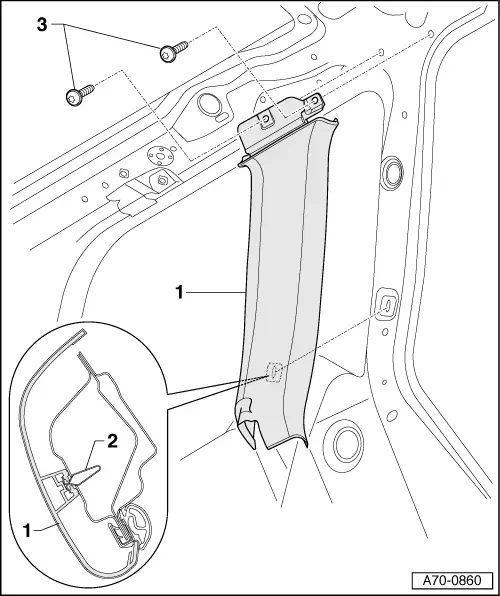 3

1

2

1

A70-0860