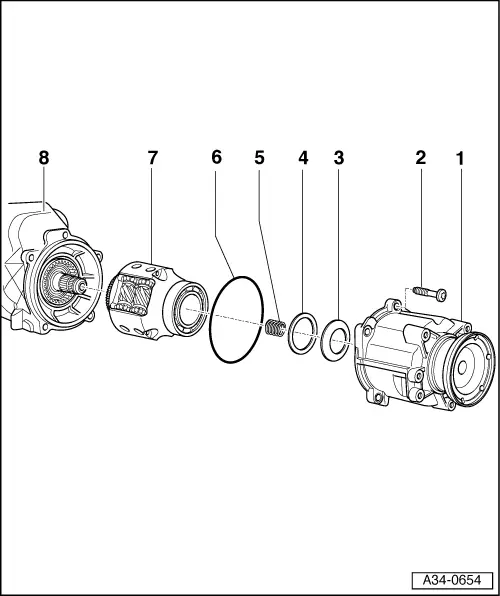 8
7
6
5
4
3
2
1
A34-0654