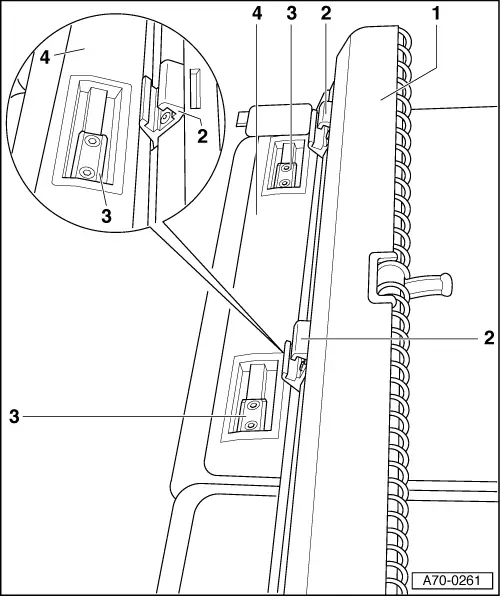 4
2
3
4
3
2
1
2
3
A70-0261