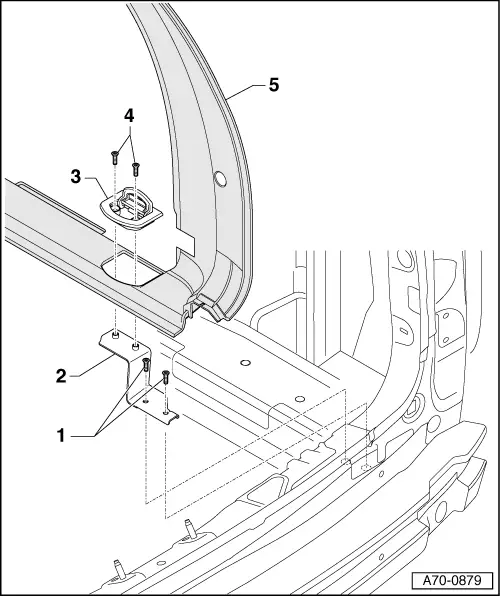 5
4
3
2
1
A70-0879