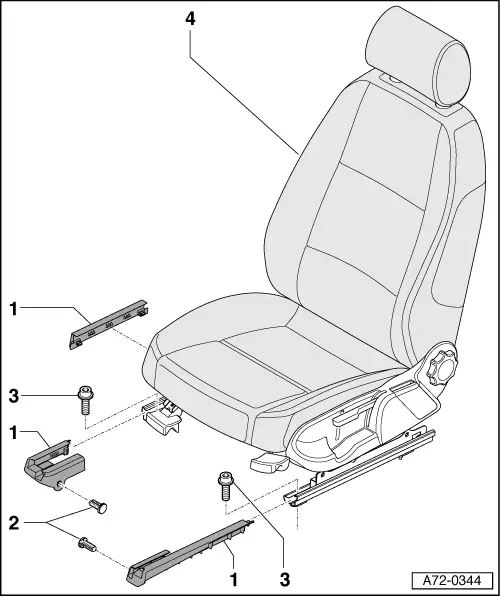 4
1
3
1
2
1
3
A72-0344