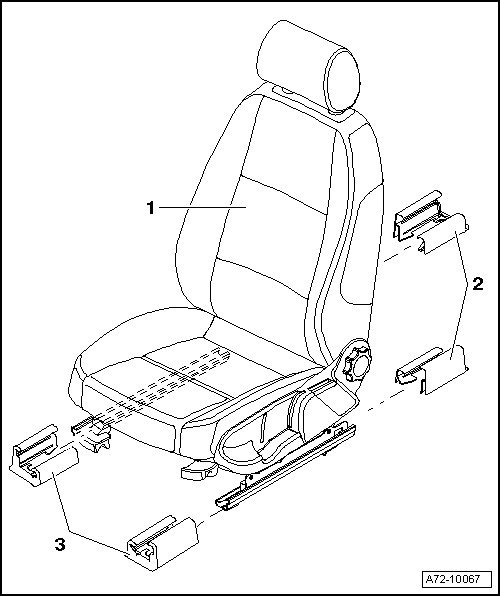 1
2
3
A72-10067