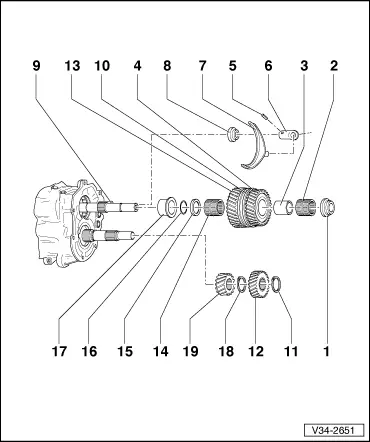 9 13 10 4 8 7 5 6 3 2

17 16 15 14 19 18 12 11 1

V34-2651