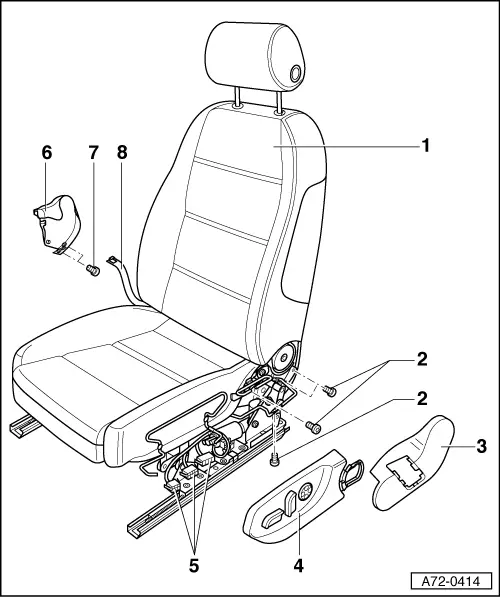 6
7
8
1
2
2
3
5
4
A72-0414