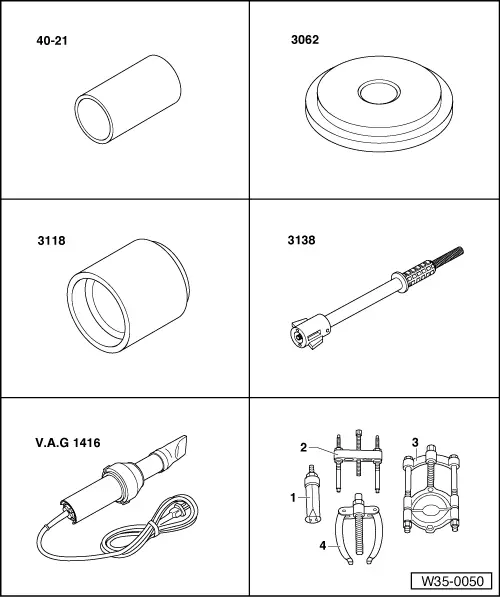 40-21

3062

3118

3138

V.A.G 1416

2

3

1

4

W35-0050