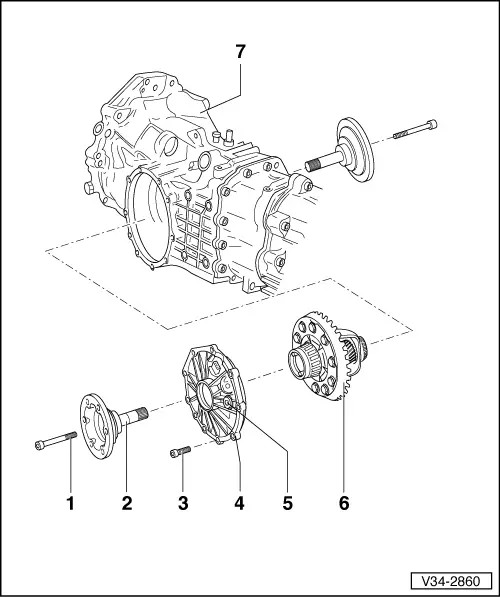 7

1 2 3 4 5 6

V34-2860