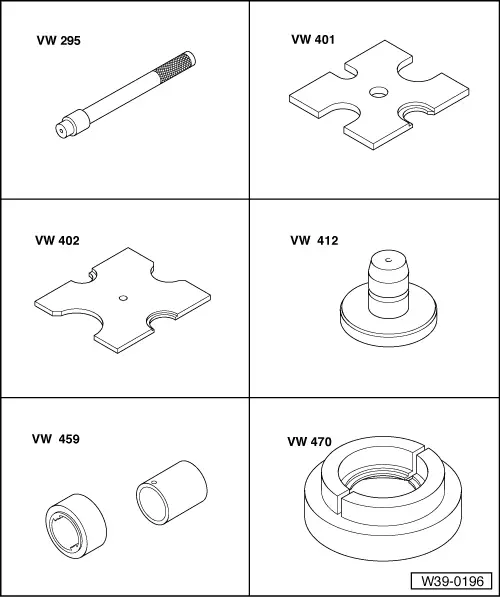 VW 295

VW 401

VW 402

VW 412

VW 459

VW 470

W39-0196