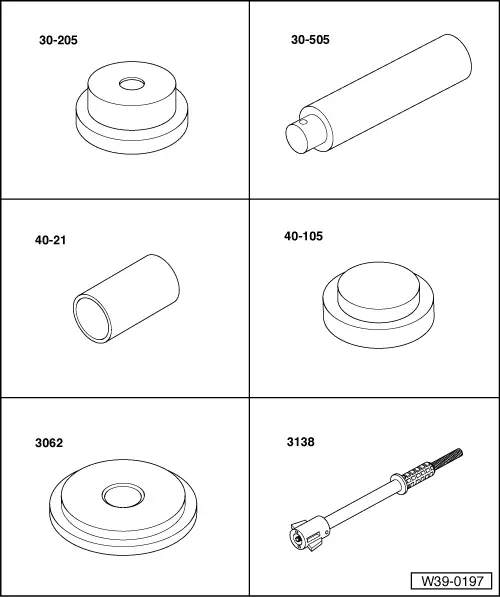 30-205

30-505

40-21

40-105

3062

3138

W39-0197