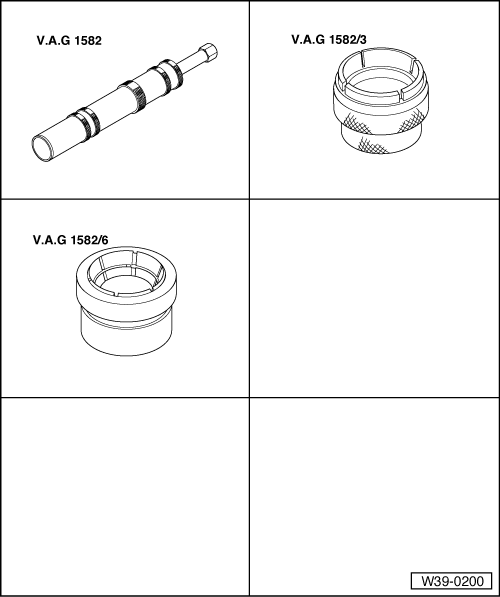 V.A.G 1582

V.A.G 1582/3

V.A.G 1582/6

W39-0200