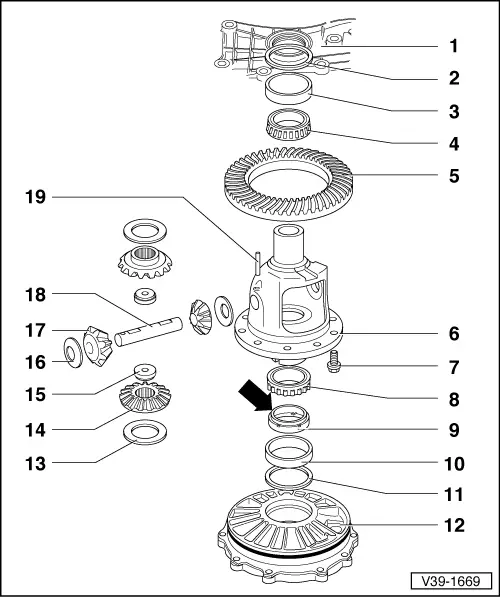 1
2
3
4
5
19
18
17
16
15
14
13
6
7
8
9
10
11
12
V39-1669