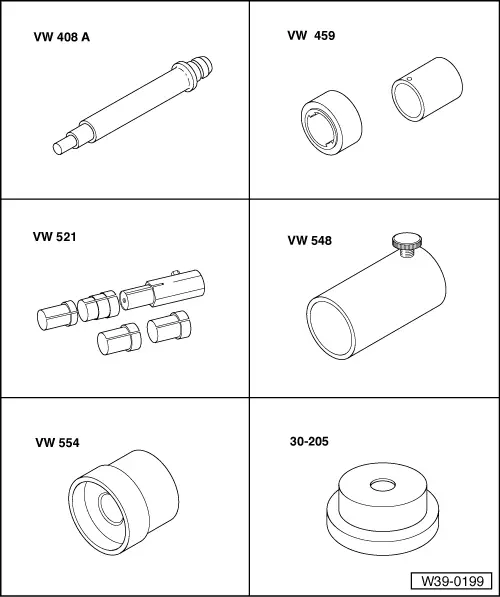 VW 408 A

VW 459

VW 521

VW 548

VW 554

30-205

W39-0199