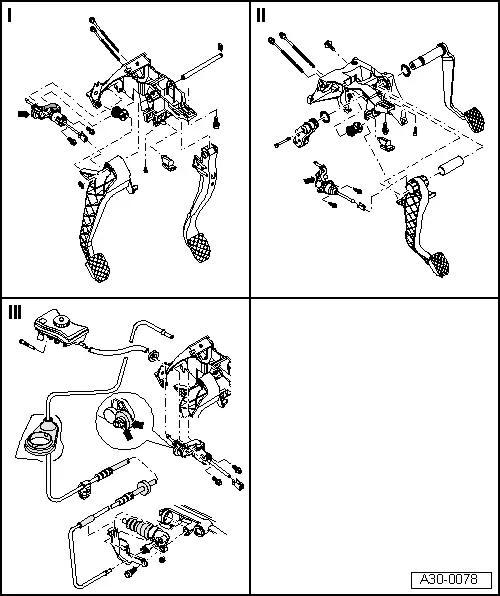 I

II

III

A30-0078