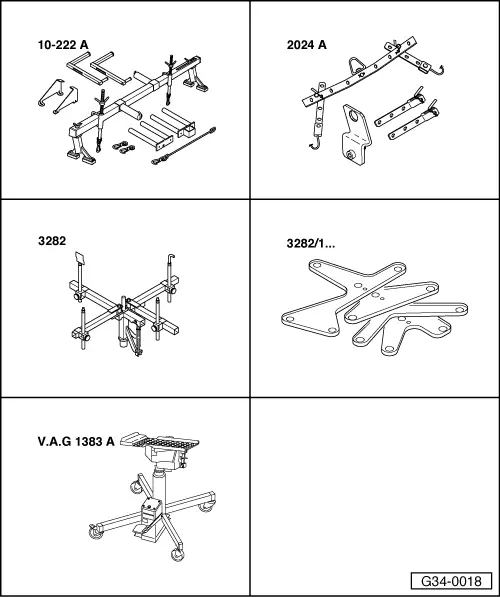 10-222 A

2024 A

3282

3282/1...

V.A.G 1383 A

G34-0018