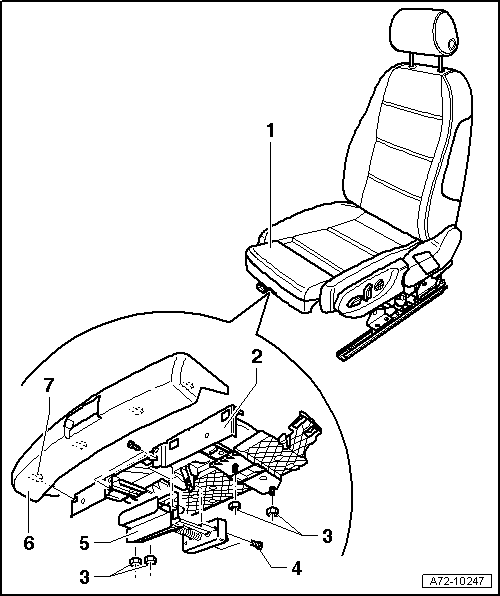 1
2
7
6
5
3
3
4
A72-10247