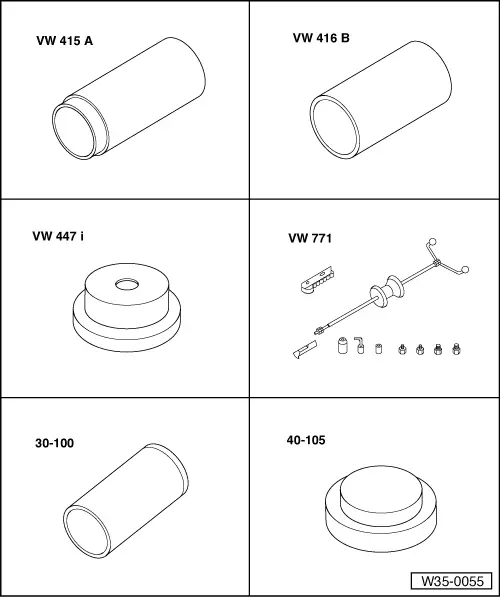 VW 415 A

VW 416 B

VW 447 i

VW 771

30-100

40-105

W35-0055