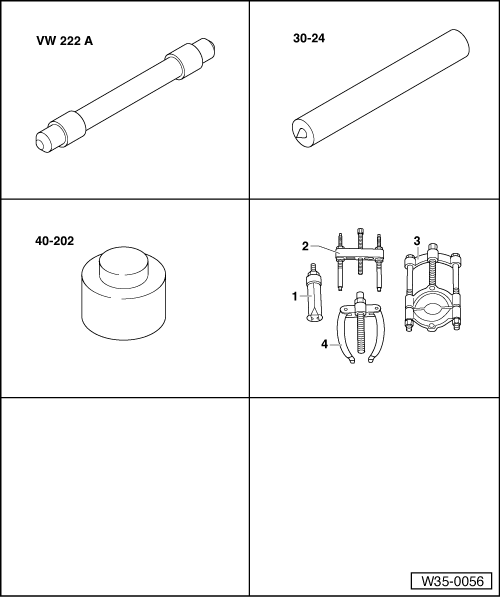 VW 222 A

30-24

40-202

2

3

1

4

W35-0056