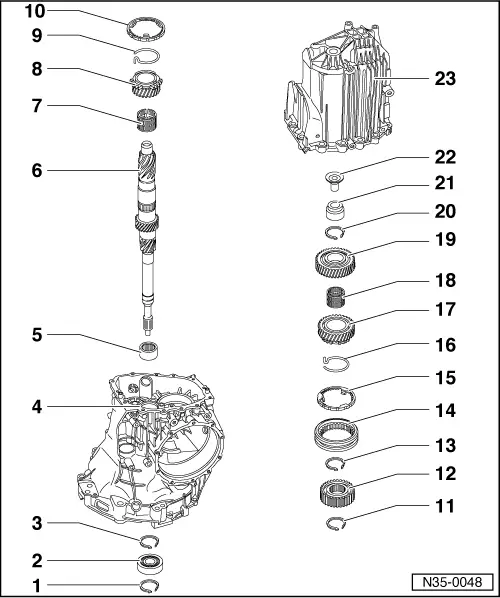 10
9
8
7
6
5
4
3
2
1
23
22
21
20
19
18
17
16
15
14
13
12
11
N35-0048