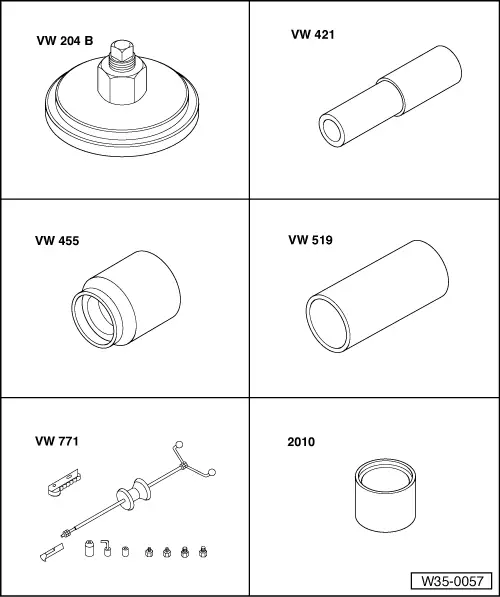 VW 204 B

VW 421

VW 455

VW 519

VW 771

2010

W35-0057