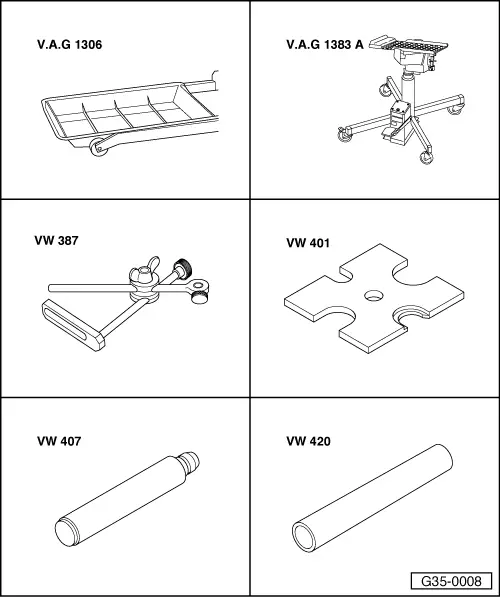 V.A.G 1306

V.A.G 1383 A

VW 387

VW 401

VW 407

VW 420

G35-0008