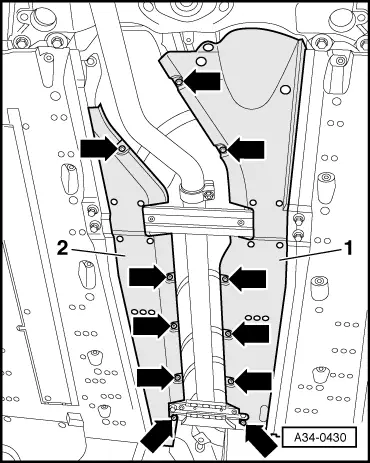 2

1

A34-0430