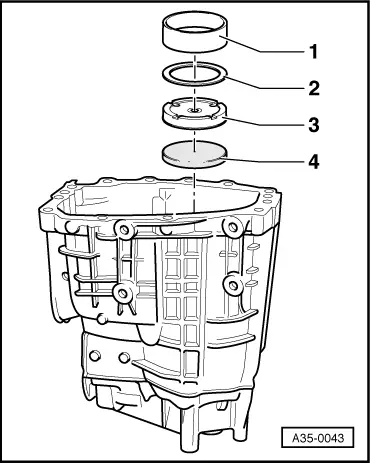 1

2

3

4

A35-0043