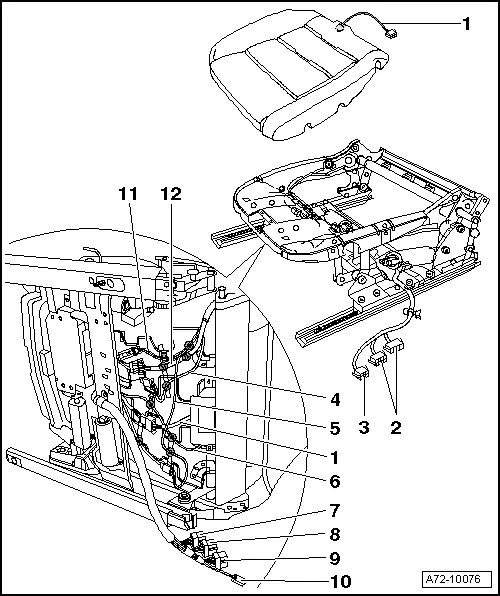 1
11
12
4
5
3
2
1
6
7
8
9
10
A72-10076