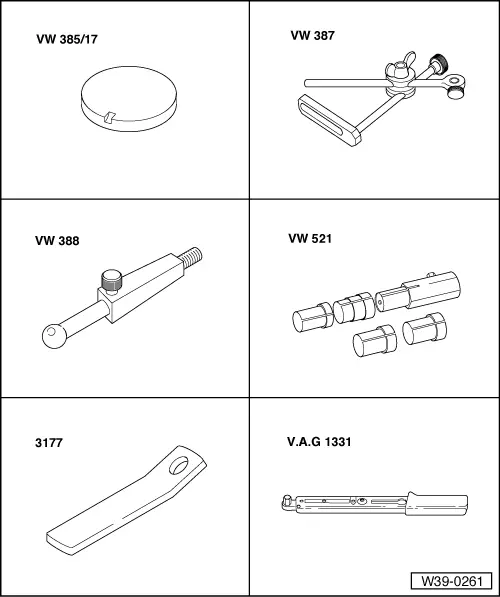 VW 385/17

VW 387

VW 388

VW 521

3177

V.A.G 1331

W39-0261