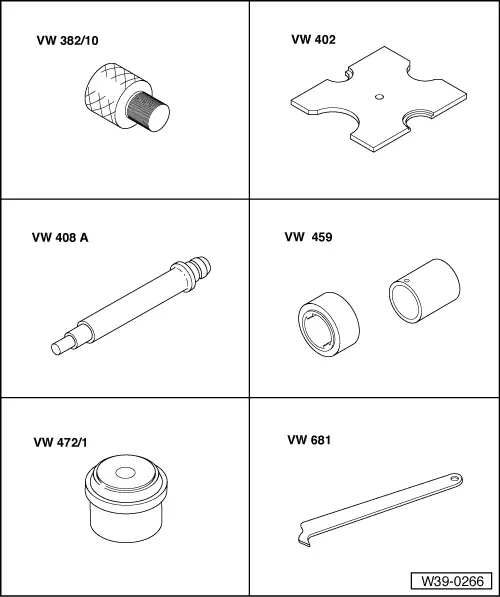 VW 382/10

VW 402

VW 408 A

VW 459

VW 472/1

VW 681

W39-0266