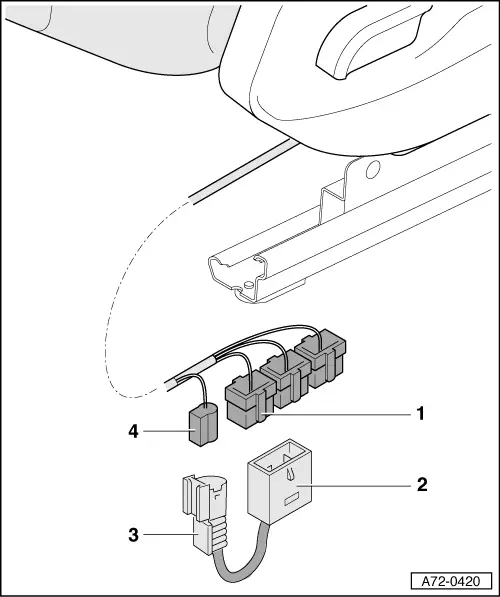 1
4
2
3
A72-0420