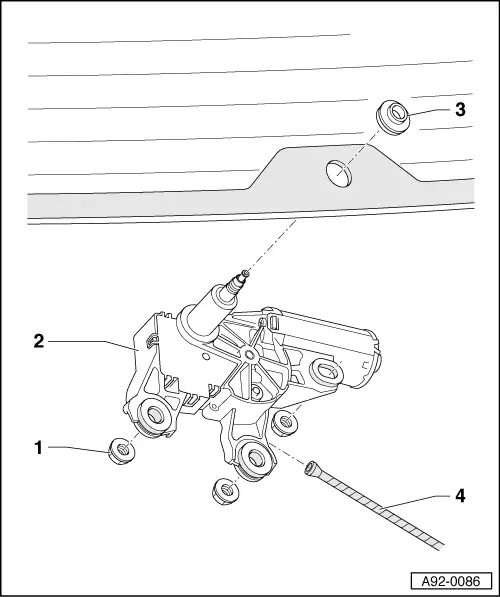 3
2
1
4
A92-0086