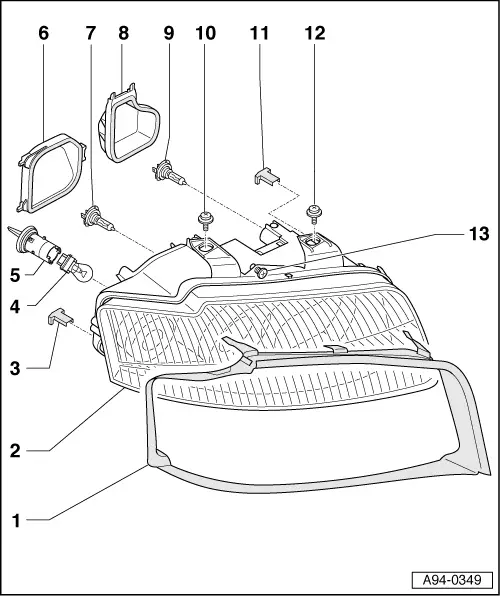 6
7
8
9
10
11
12
13
5
4
3
2
1
A94-0349